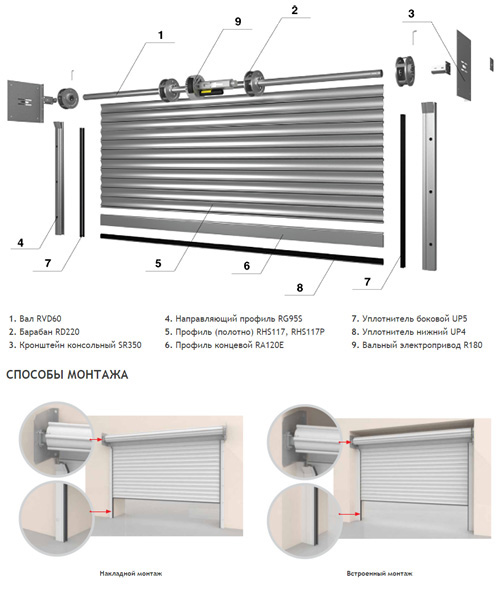 1

9

2

3

4

7

5

6

8

7

1. Вал RVD60
2. Барабан RD220
3. Кронштейн консольный SR350

4. Направляющий профиль RG95S
5. Профиль (полотно) RHS117, RHS117P
6. Профиль концевой RA120E

7. Уплотнитель боковой UP5
8. Уплотнитель нижний UP4
9. Вальный электропривод R180

СПОСОБЫ МОНТАЖА

Накладной монтаж

Встроенный монтаж